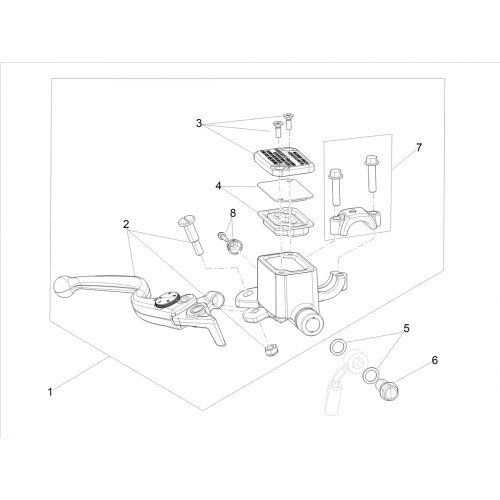 3
7
4
8
2
5
6
1